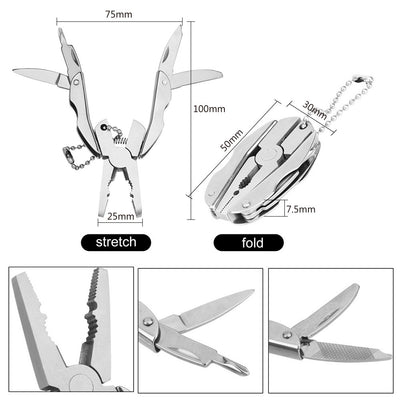 75mm

100mm

25mm

stretch

50mm

30mm

7.5mm

fold