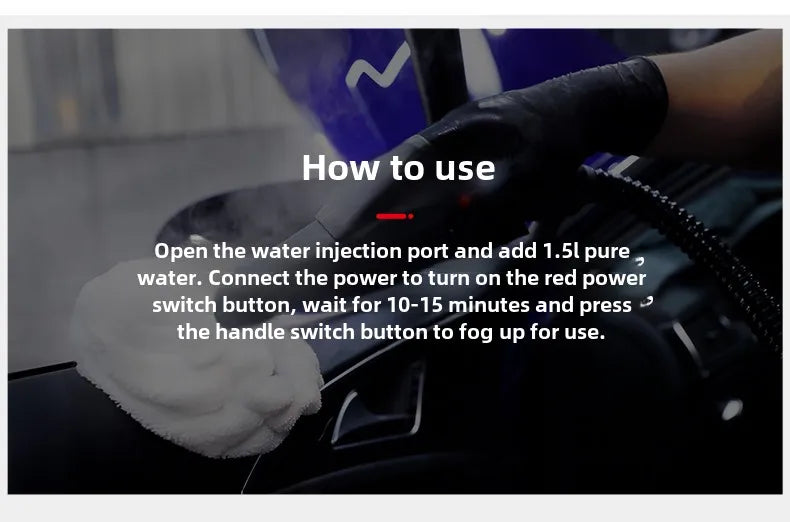 How to use

Open the water injection port and add 1.5l pure water. Connect the power to turn on the red power switch button, wait for 10-15 minutes and press the handle switch button to fog up for use.