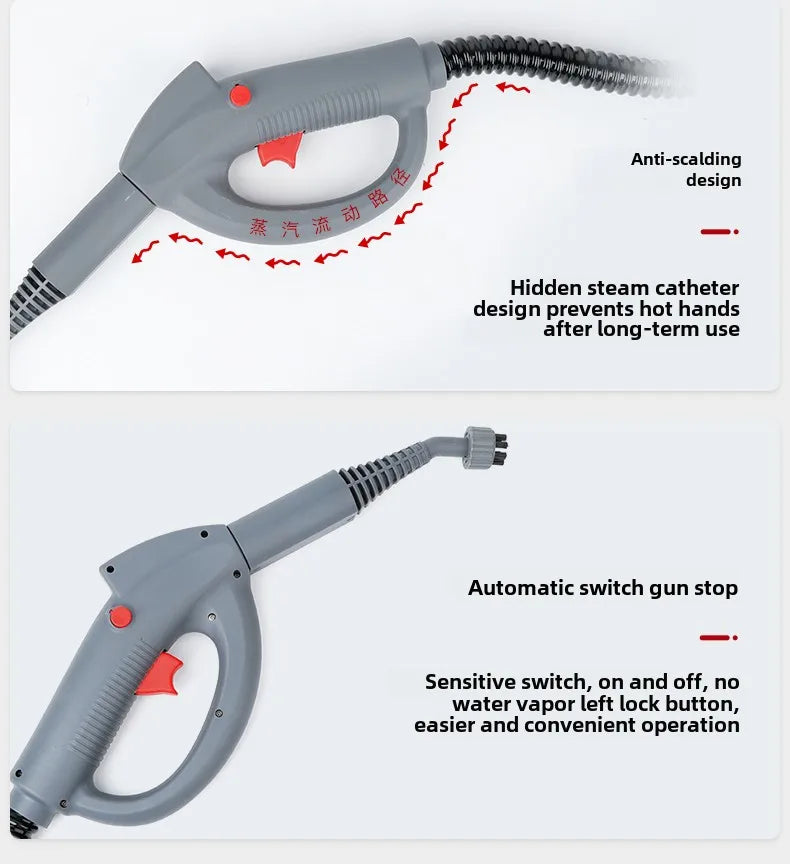 蒸汽流动路径

Anti-scalding design

Hidden steam catheter design prevents hot hands after long-term use

Automatic switch gun stop

Sensitive switch, on and off, no water vapor left lock button, easier and convenient operation