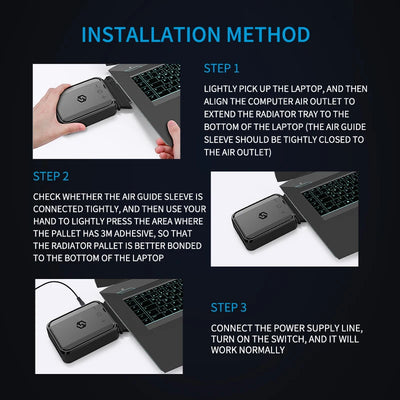 INSTALLATION METHOD

STEP 1

LIGHTLY PICK UP THE LAPTOP, AND THEN ALIGN THE COMPUTER AIR OUTLET TO EXTEND THE RADIATOR TRAY TO THE BOTTOM OF THE LAPTOP (THE AIR GUIDE SLEEVE SHOULD BE TIGHTLY CLOSED TO THE AIR OUTLET)

STEP 2

CHECK WHETHER THE AIR GUIDE SLEEVE IS CONNECTED TIGHTLY, AND THEN USE YOUR HAND TO LIGHTLY PRESS THE AREA WHERE THE PALLET HAS 3M ADHESIVE, SO THAT THE RADIATOR PALLET IS BETTER BONDED TO THE BOTTOM OF THE LAPTOP

STEP 3

CONNECT THE POWER SUPPLY LINE, TURN ON THE SWITCH, AND IT WILL WORK NORMALLY