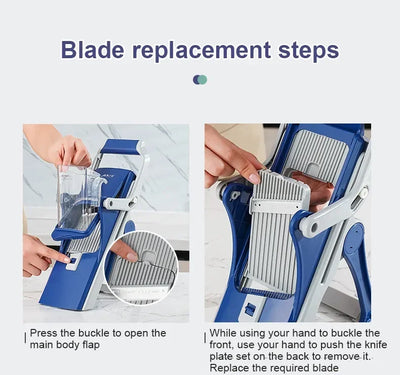 Blade replacement steps

Press the buckle to open the main body flap

While using your hand to buckle the front, use your hand to push the knife plate set on the back to remove it. Replace the required blade