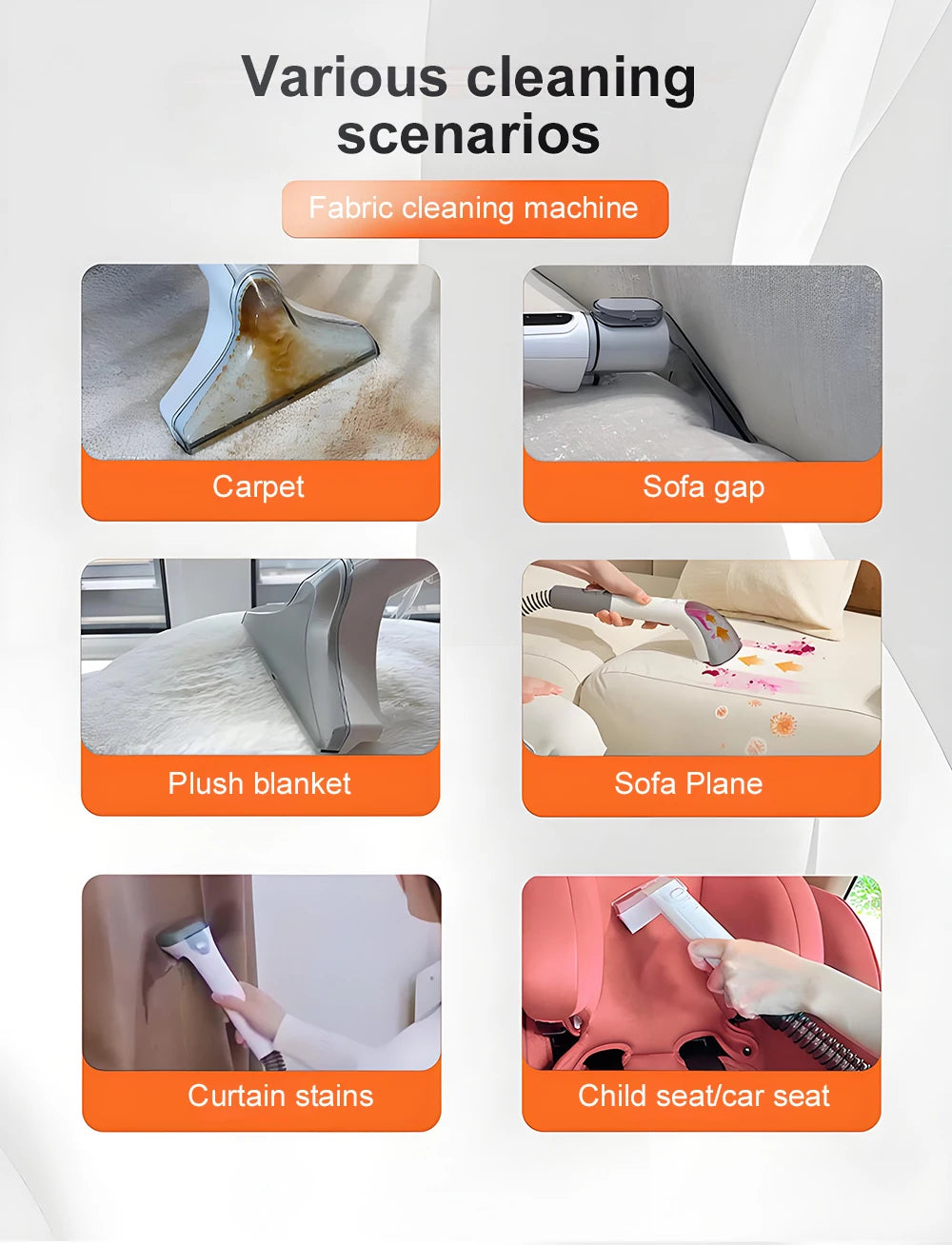 Various cleaning scenarios

Fabric cleaning machine

Carpet

Sofa gap

Plush blanket

Sofa Plane

Curtain stains

Child seat/car seat