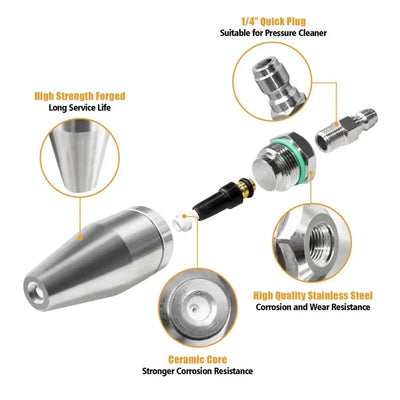 1/4" Quick Plug
Suitable for Pressure Cleaner

High Strength Forged
Long Service Life

High Quality Stainless Steel
Corrosion and Wear Resistance

Ceramic Core
Stronger Corrosion Resistance