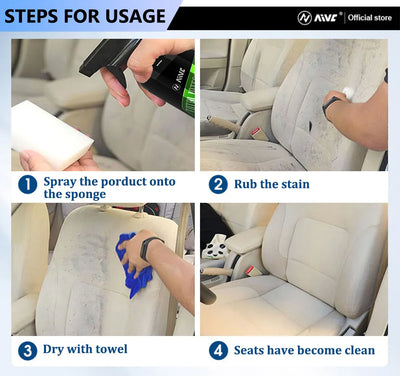 STEPS FOR USAGE

AIVC® | Official store

AIVC

1 Spray the porduct onto the sponge

2 Rub the stain

3 Dry with towel

4 Seats have become clean