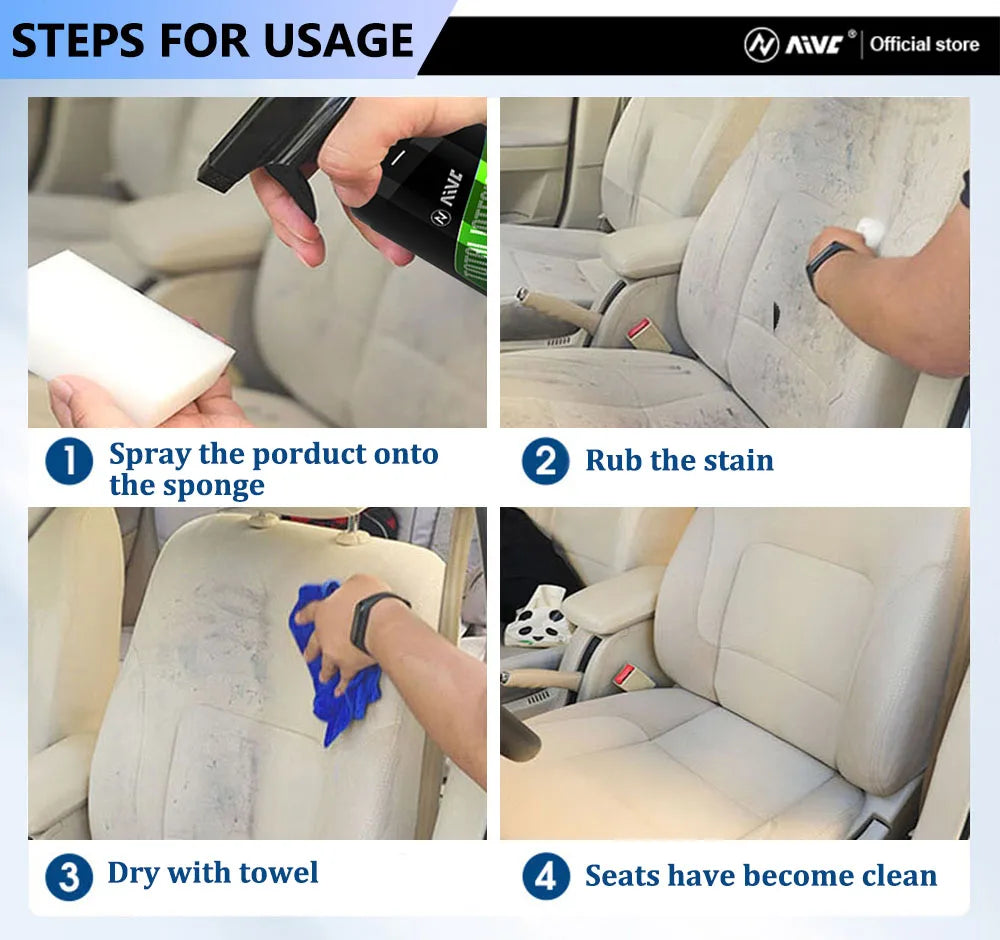 STEPS FOR USAGE

AIVC® | Official store

AIVC

1 Spray the porduct onto the sponge

2 Rub the stain

3 Dry with towel

4 Seats have become clean