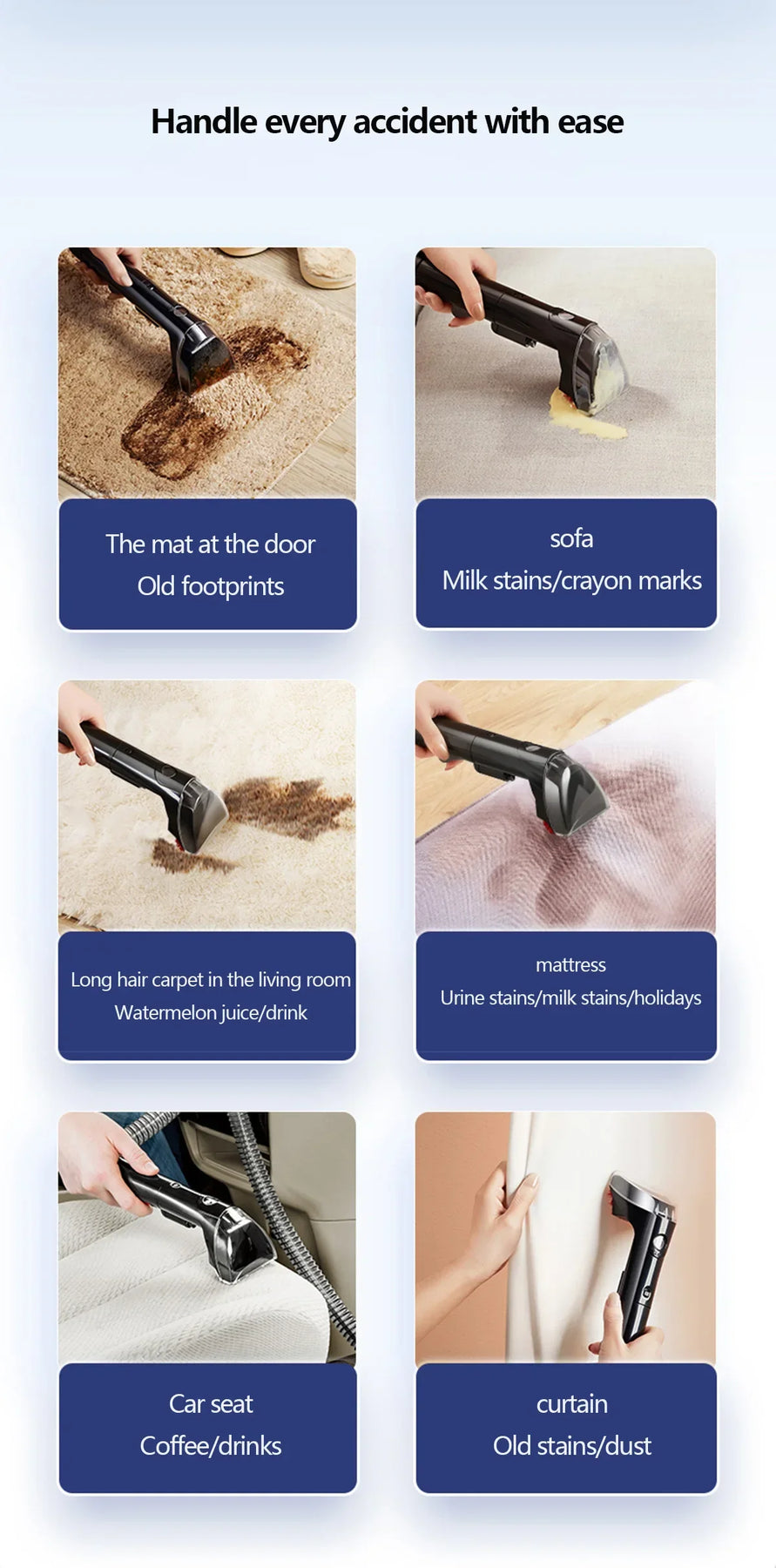 Handle every accident with ease

The mat at the door
Old footprints

sofa
Milk stains/crayon marks

Long hair carpet in the living room
Watermelon juice/drink

mattress
Urine stains/milk stains/holidays

Car seat
Coffee/drinks

curtain
Old stains/dust