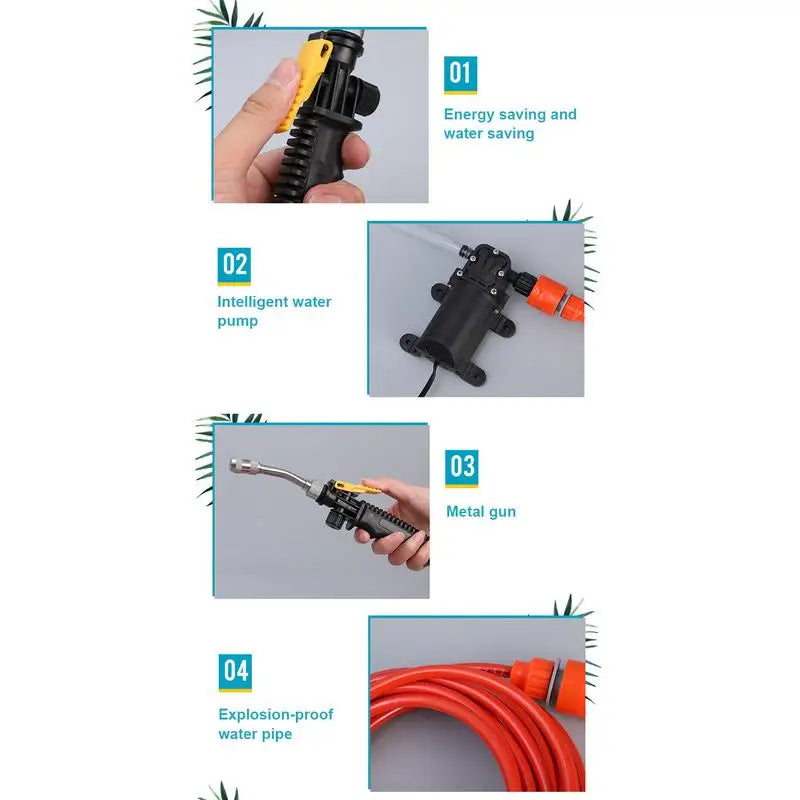 01

Energy saving and water saving

02

Intelligent water pump

03

Metal gun

04

Explosion-proof water pipe