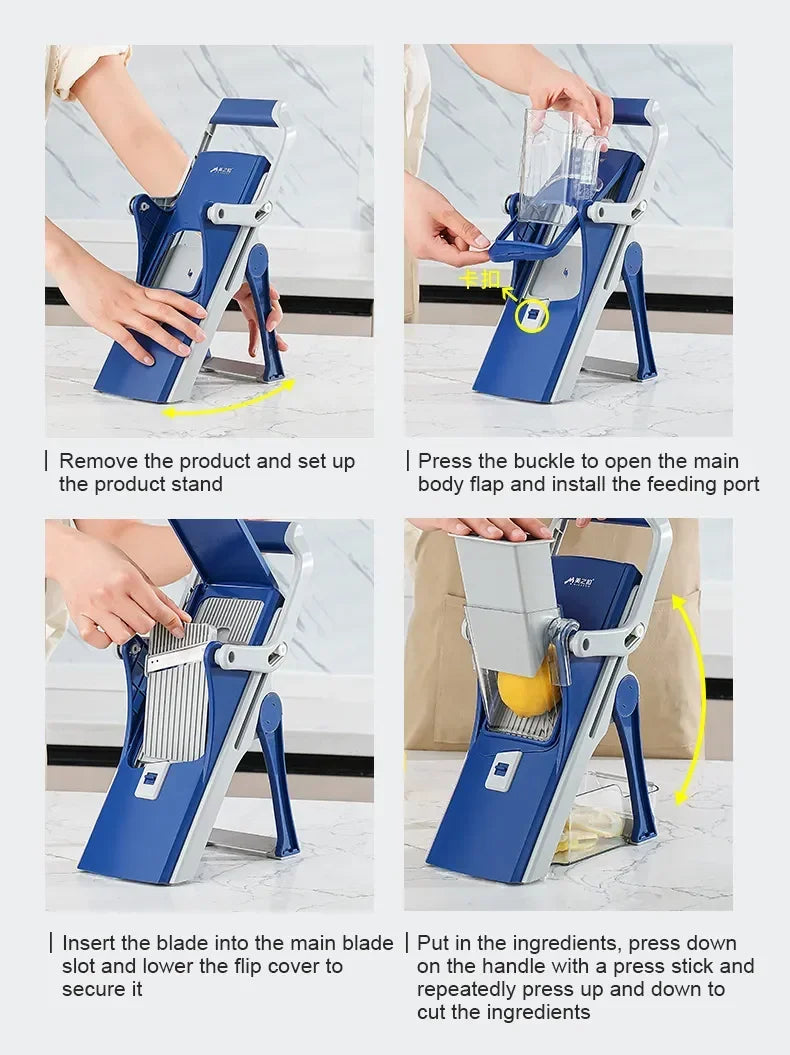 卡扣

Remove the product and set up the product stand

Press the buckle to open the main body flap and install the feeding port

Insert the blade into the main blade slot and lower the flip cover to secure it

Put in the ingredients, press down on the handle with a press stick and repeatedly press up and down to cut the ingredients