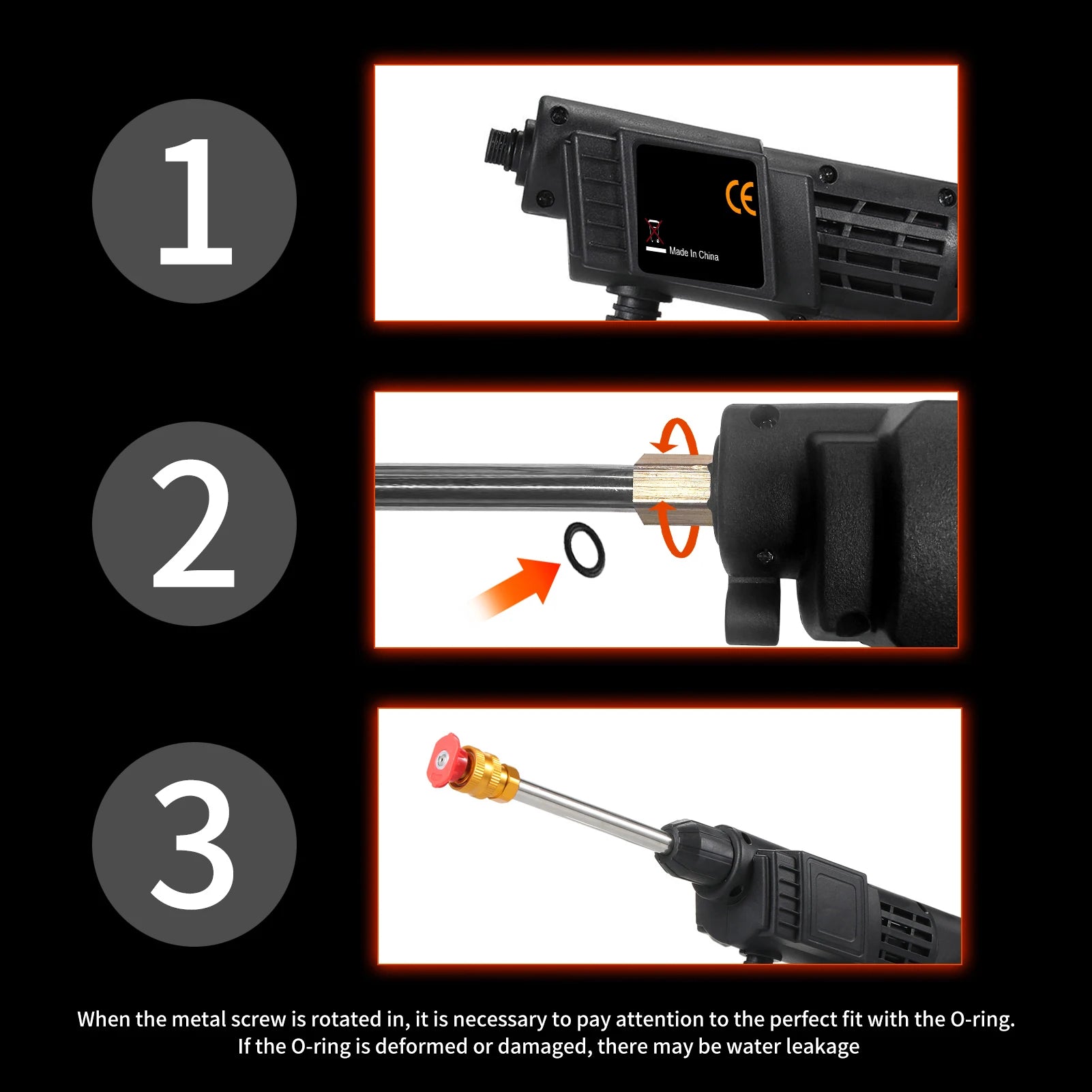 1

CE

Made In China

2

3

When the metal screw is rotated in, it is necessary to pay attention to the perfect fit with the O-ring. If the O-ring is deformed or damaged, there may be water leakage