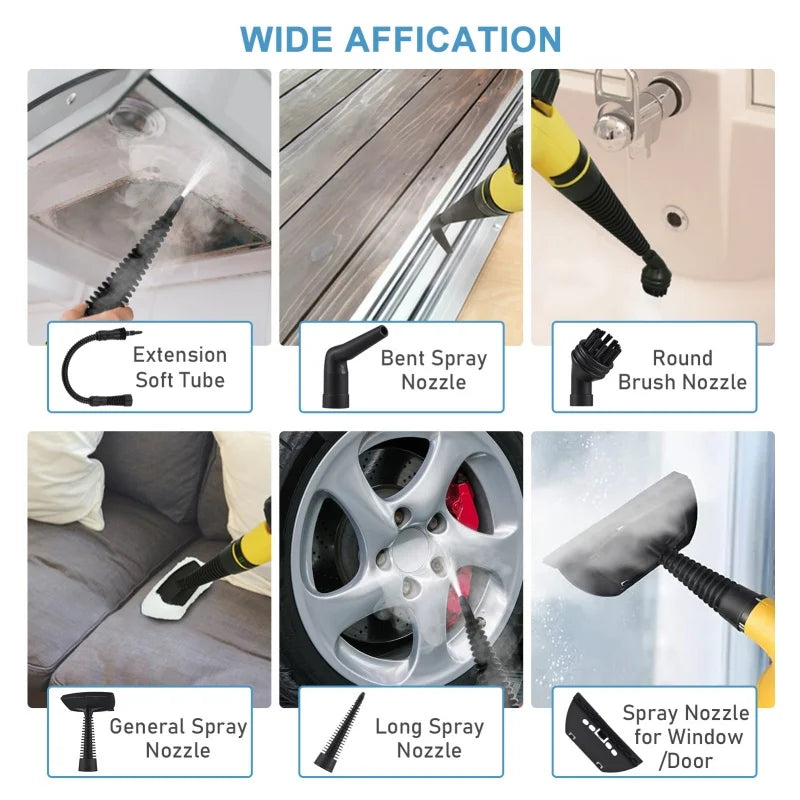 WIDE AFFICATION

Extension Soft Tube

Bent Spray Nozzle

Round Brush Nozzle

General Spray Nozzle

Long Spray Nozzle

Spray Nozzle for Window /Door