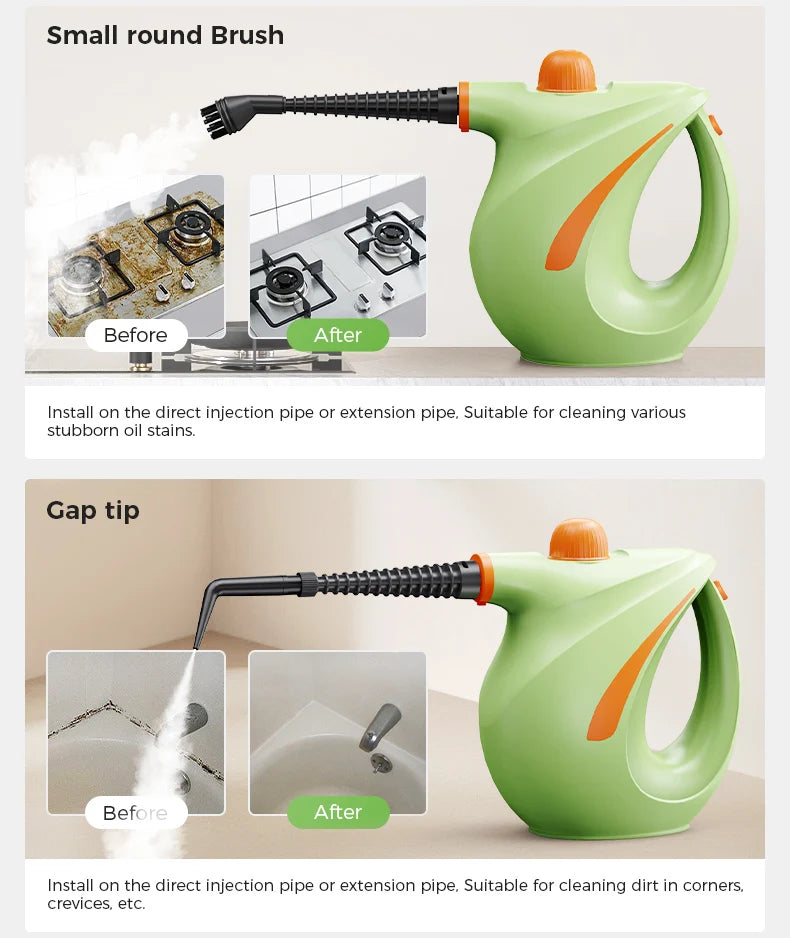 Small round Brush

Before

After

Install on the direct injection pipe or extension pipe, Suitable for cleaning various stubborn oil stains.

Gap tip

Before

After

Install on the direct injection pipe or extension pipe, Suitable for cleaning dirt in corners, crevices, etc.