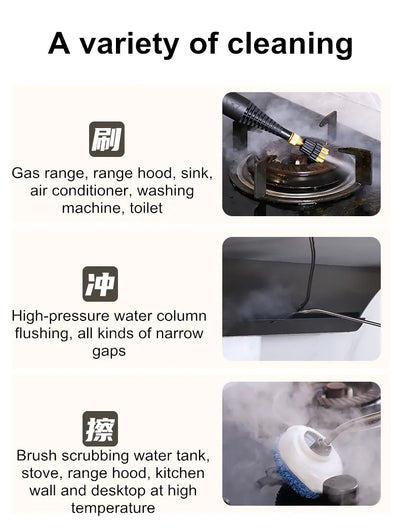 A variety of cleaning

刷

Gas range, range hood, sink, air conditioner, washing machine, toilet

冲

High-pressure water column flushing, all kinds of narrow gaps

擦

Brush scrubbing water tank, stove, range hood, kitchen wall and desktop at high temperature