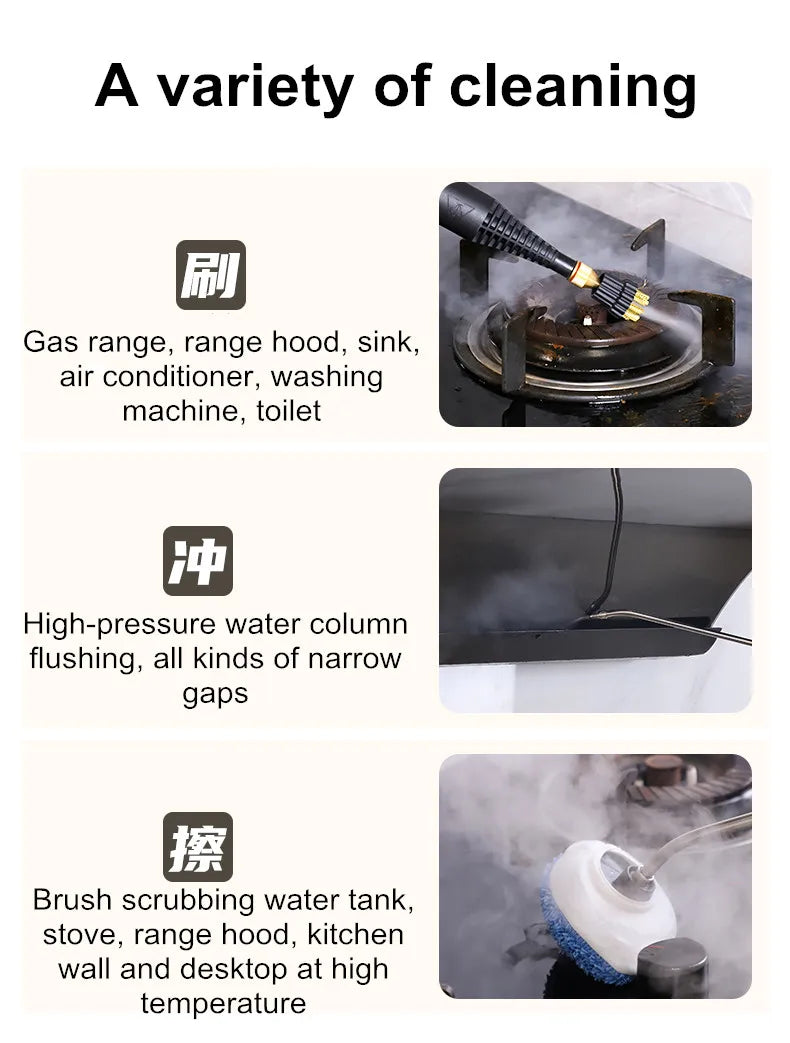 A variety of cleaning

刷

Gas range, range hood, sink, air conditioner, washing machine, toilet

冲

High-pressure water column flushing, all kinds of narrow gaps

擦

Brush scrubbing water tank, stove, range hood, kitchen wall and desktop at high temperature