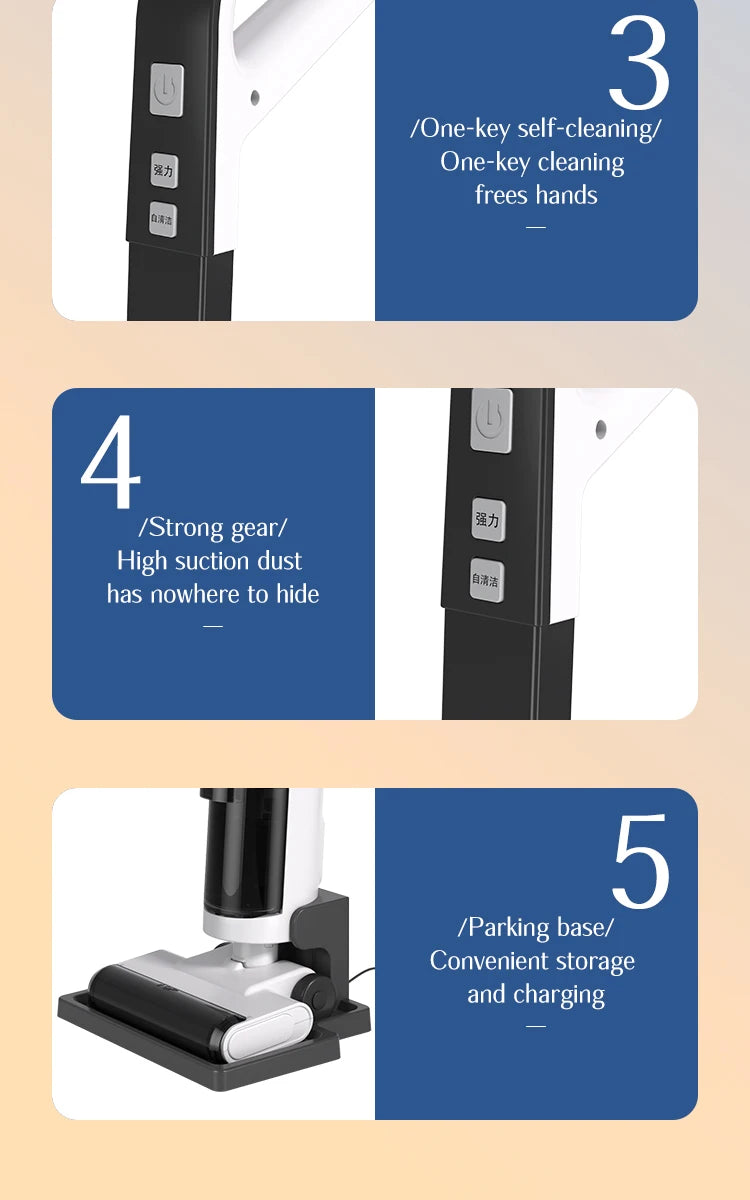 强力
自清洁

3
/One-key self-cleaning/
One-key cleaning
frees hands
—

4
/Strong gear/
High suction dust
has nowhere to hide
—

强力
自清洁

5
/Parking base/
Convenient storage
and charging
—