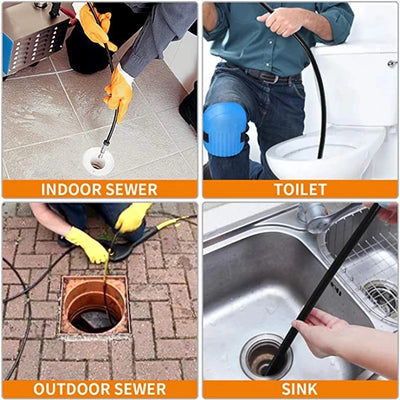 INDOOR SEWER

TOILET

OUTDOOR SEWER

SINK