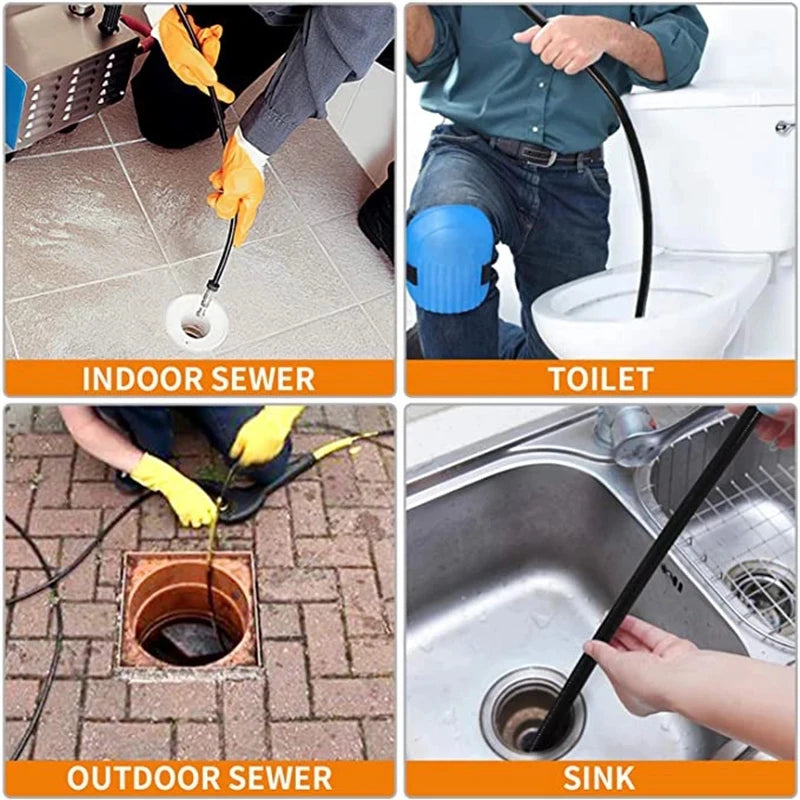 INDOOR SEWER

TOILET

OUTDOOR SEWER

SINK