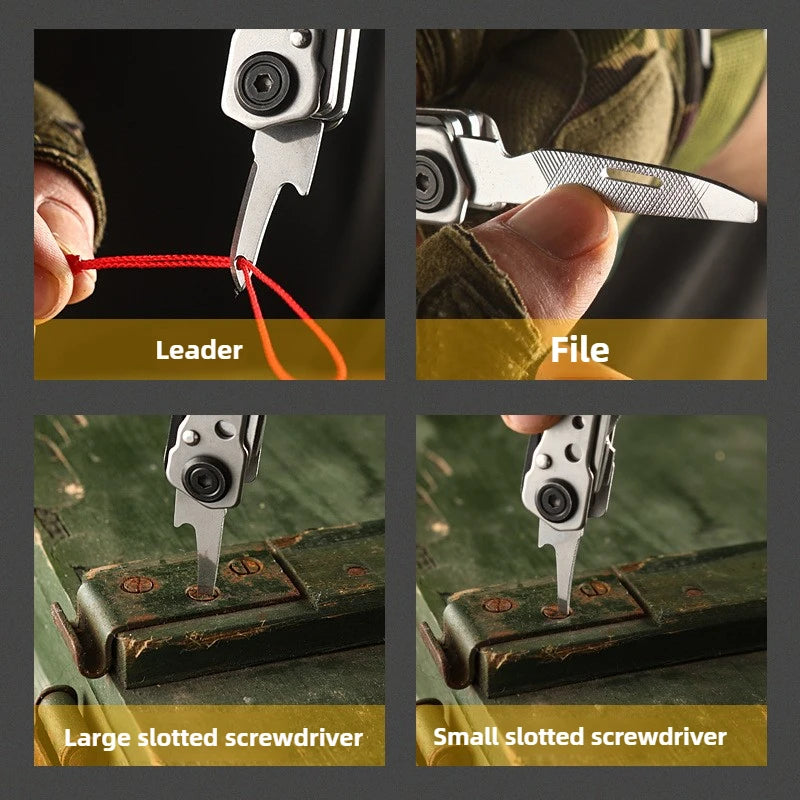 Leader

File

Large slotted screwdriver

Small slotted screwdriver