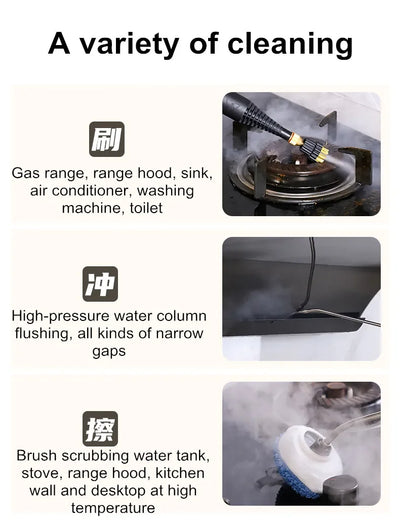 A variety of cleaning

刷

Gas range, range hood, sink, air conditioner, washing machine, toilet

冲

High-pressure water column flushing, all kinds of narrow gaps

擦

Brush scrubbing water tank, stove, range hood, kitchen wall and desktop at high temperature