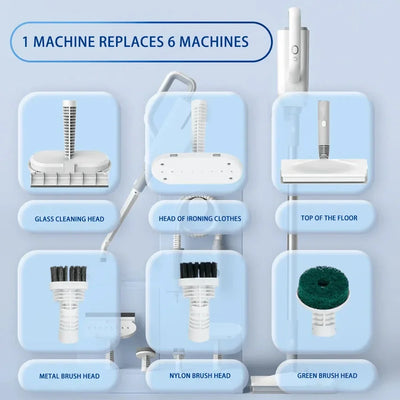 1 MACHINE REPLACES 6 MACHINES

GLASS CLEANING HEAD

HEAD OF IRONING CLOTHES

TOP OF THE FLOOR

METAL BRUSH HEAD

NYLON BRUSH HEAD

GREEN BRUSH HEAD