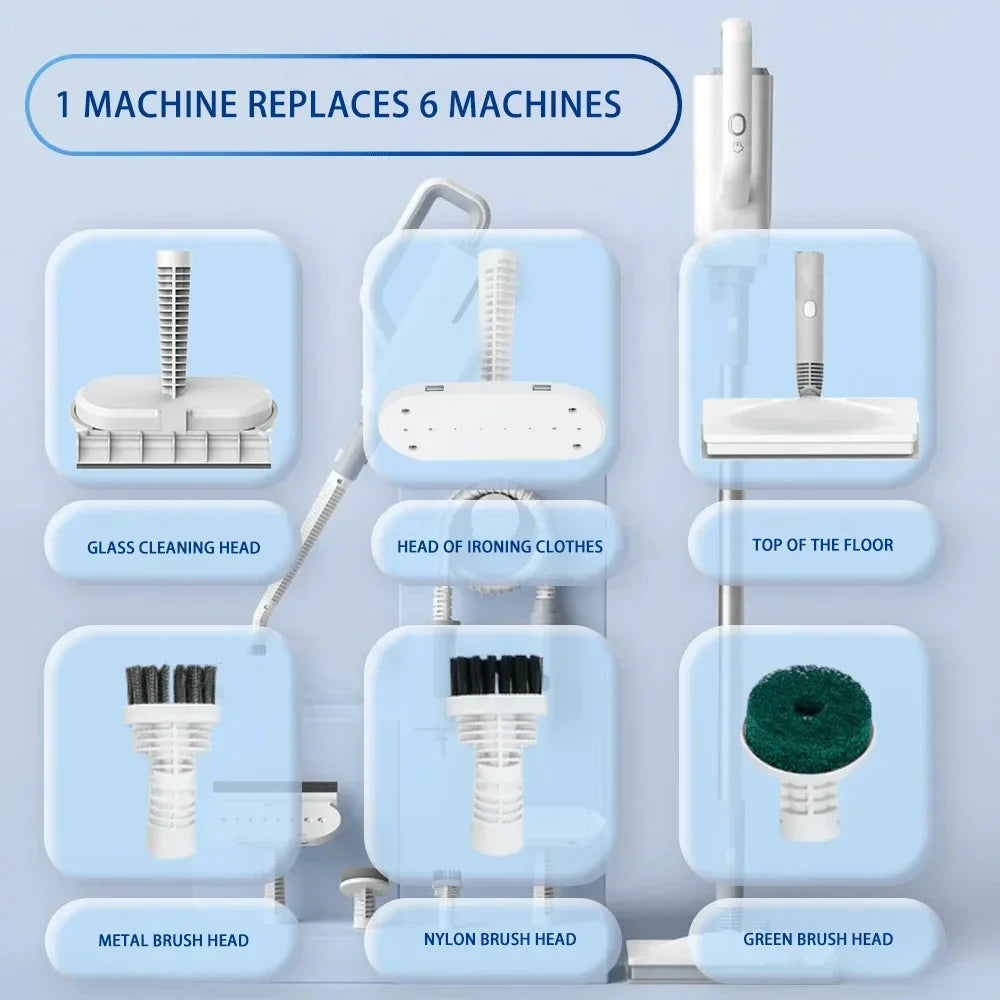 1 MACHINE REPLACES 6 MACHINES

GLASS CLEANING HEAD

HEAD OF IRONING CLOTHES

TOP OF THE FLOOR

METAL BRUSH HEAD

NYLON BRUSH HEAD

GREEN BRUSH HEAD