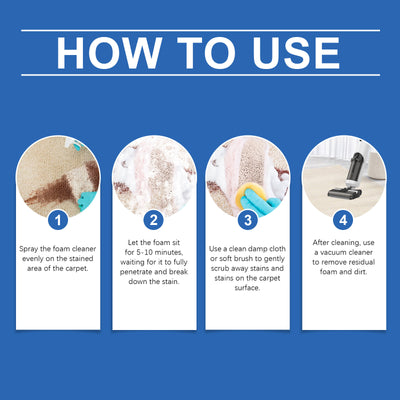 HOW TO USE

1

Spray the foam cleaner evenly on the stained area of the carpet.

2

Let the foam sit for 5-10 minutes, waiting for it to fully penetrate and break down the stain.

3

Use a clean damp cloth or soft brush to gently scrub away stains and stains on the carpet surface.

4

After cleaning, use a vacuum cleaner to remove residual foam and dirt.