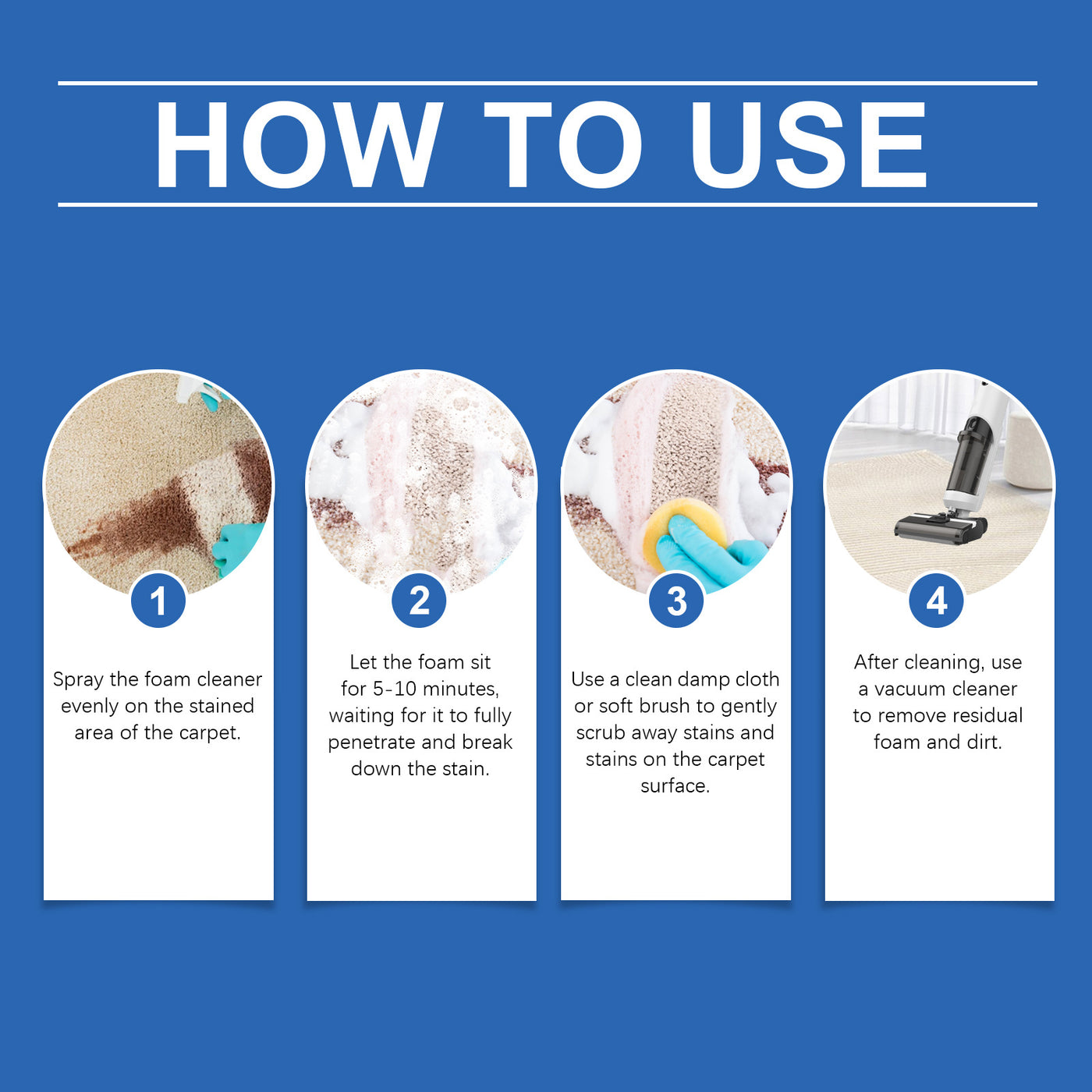 HOW TO USE

1

Spray the foam cleaner evenly on the stained area of the carpet.

2

Let the foam sit for 5-10 minutes, waiting for it to fully penetrate and break down the stain.

3

Use a clean damp cloth or soft brush to gently scrub away stains and stains on the carpet surface.

4

After cleaning, use a vacuum cleaner to remove residual foam and dirt.