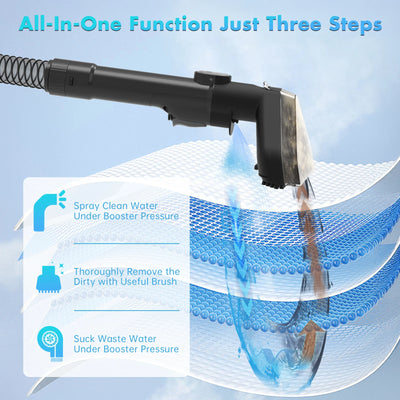 All-In-One Function Just Three Steps

Spray Clean Water Under Booster Pressure

Thoroughly Remove the Dirty with Useful Brush

Suck Waste Water Under Booster Pressure