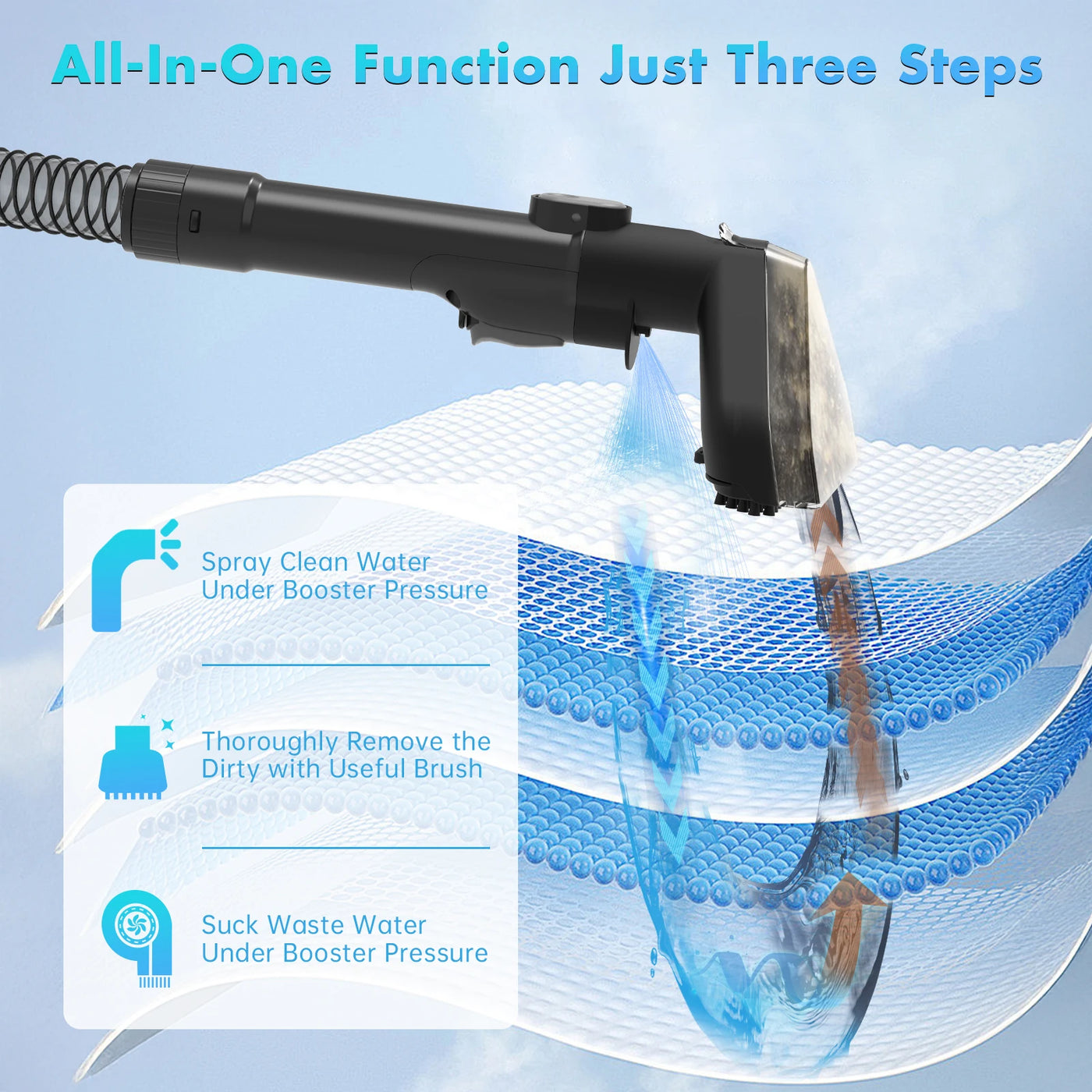 All-In-One Function Just Three Steps

Spray Clean Water Under Booster Pressure

Thoroughly Remove the Dirty with Useful Brush

Suck Waste Water Under Booster Pressure