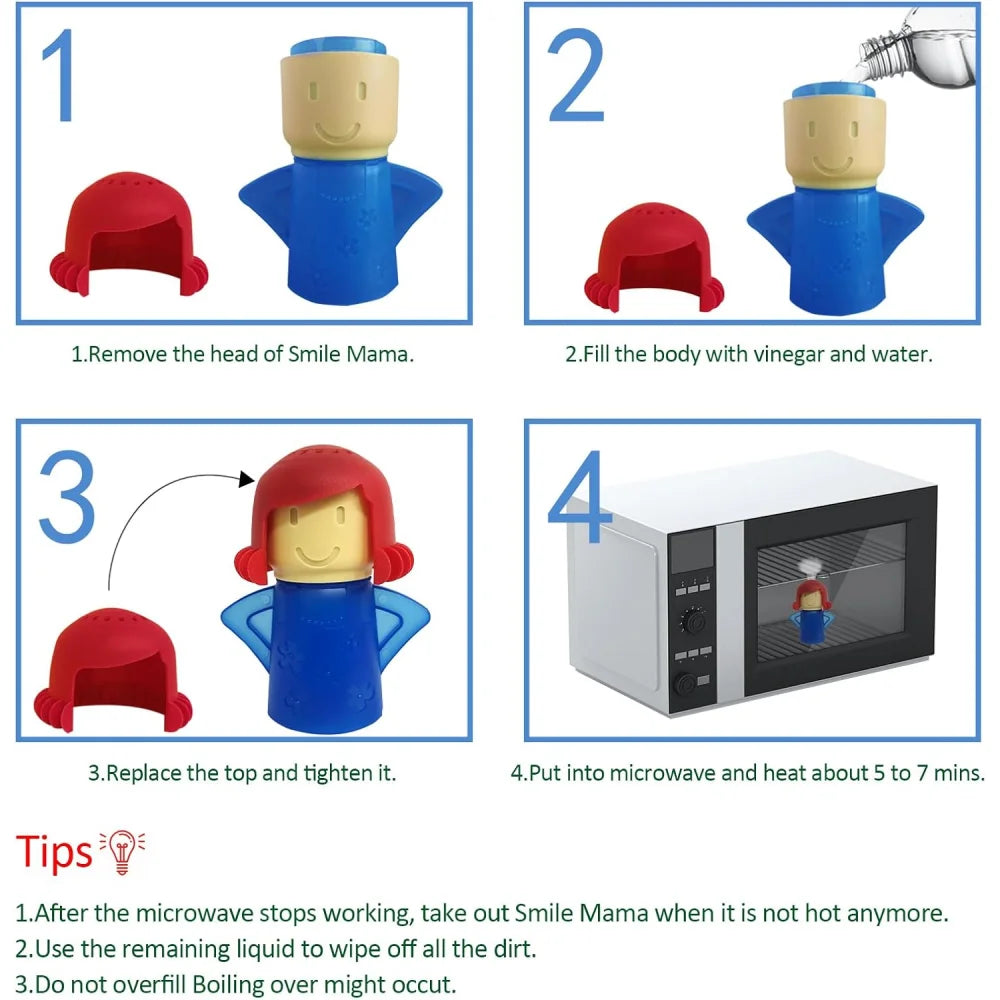 1

1.Remove the head of Smile Mama.

2

2.Fill the body with vinegar and water.

3

3.Replace the top and tighten it.

4

4.Put into microwave and heat about 5 to 7 mins.

Tips

1.After the microwave stops working, take out Smile Mama when it is not hot anymore.
2.Use the remaining liquid to wipe off all the dirt.
3.Do not overfill Boiling over might occut.